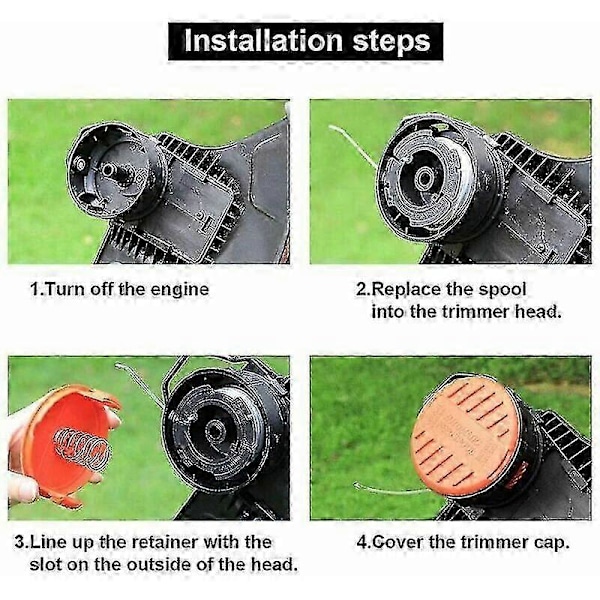 Installation steps

1.Turn off the engine

2.Replace the spool into the trimmer head.

3.Line up the retainer with the slot on the outside of the head.

4.Cover the trimmer cap.