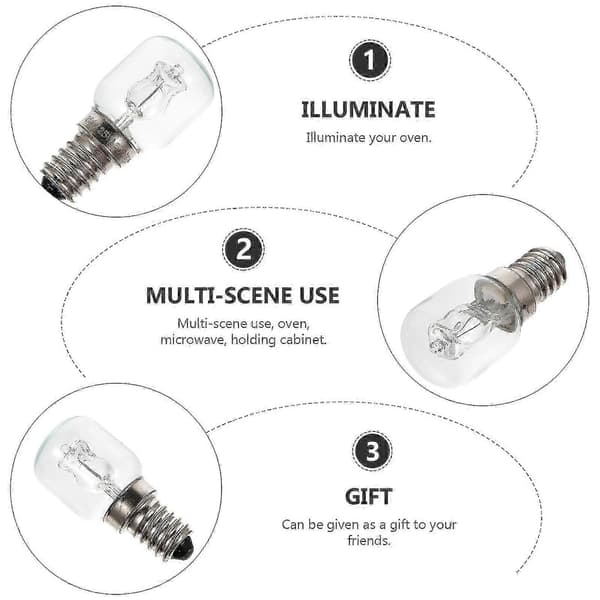 1

ILLUMINATE

Illuminate your oven.

2

MULTI-SCENE USE

Multi-scene use, oven, microwave, holding cabinet.

3

GIFT

Can be given as a gift to your friends.