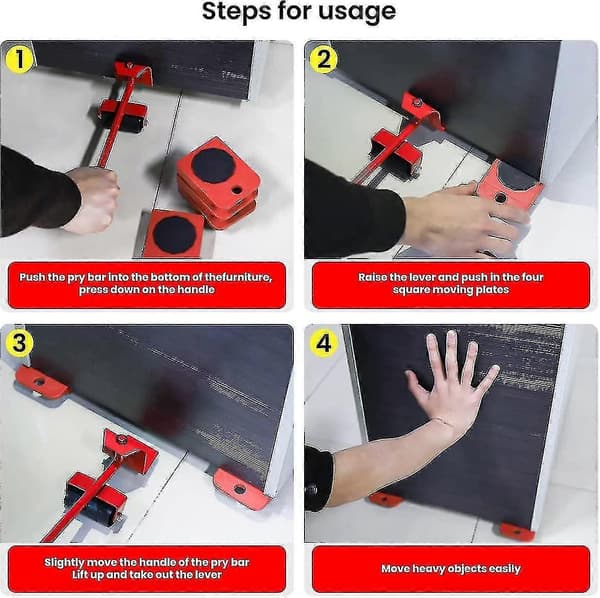 Steps for usage

1

Push the pry bar into the bottom of thefurniture, press down on the handle

2

Raise the lever and push in the four square moving plates

3

Slightly move the handle of the pry bar Lift up and take out the lever

4

Move heavy objects easily