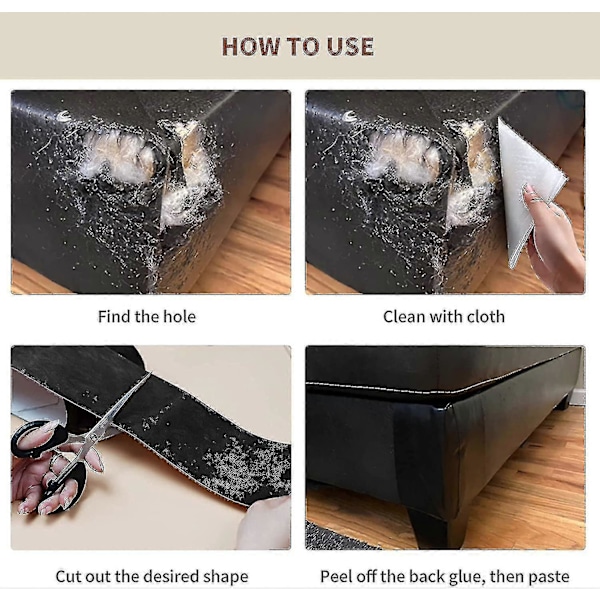 HOW TO USE

Find the hole

Clean with cloth

Cut out the desired shape

Peel off the back glue, then paste