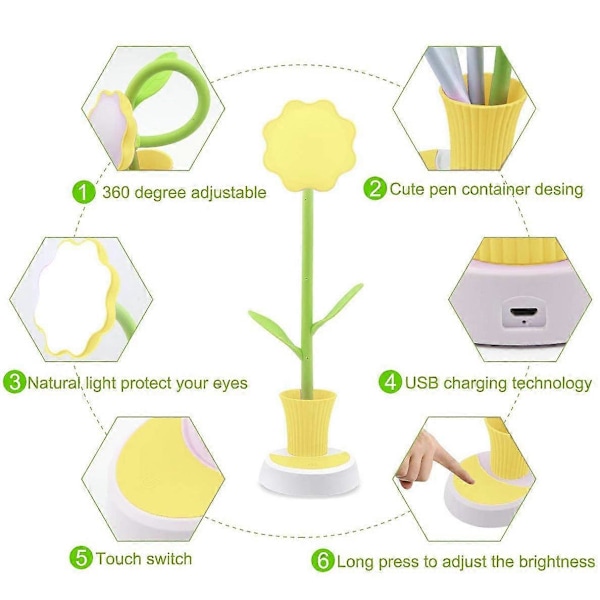 1 360 degree adjustable

2 Cute pen container desing

3 Natural light protect your eyes

4 USB charging technology

5 Touch switch

6 Long press to adjust the brightness