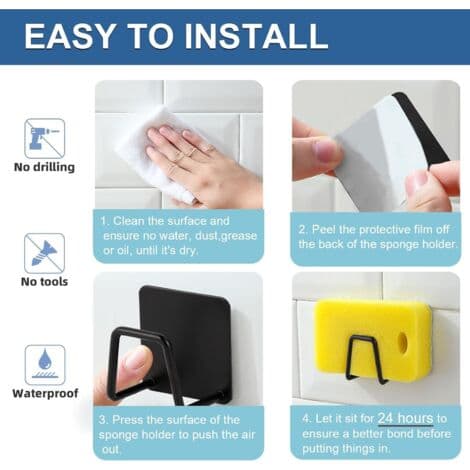 EASY TO INSTALL

No drilling

No tools

Waterproof

1. Clean the surface and ensure no water, dust,grease or oil, until it's dry.

2. Peel the protective film off the back of the sponge holder.

3. Press the surface of the sponge holder to push the air out.

4. Let it sit for 24 hours to ensure a better bond before putting things in.