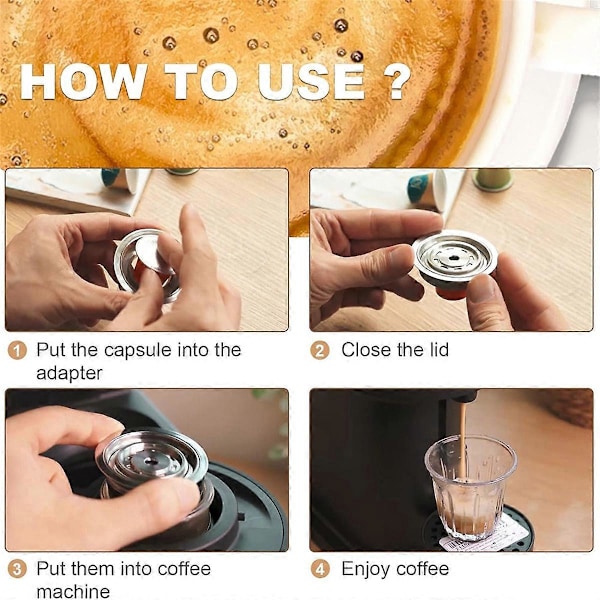 HOW TO USE ?

1 Put the capsule into the adapter

2 Close the lid

3 Put them into coffee machine

4 Enjoy coffee