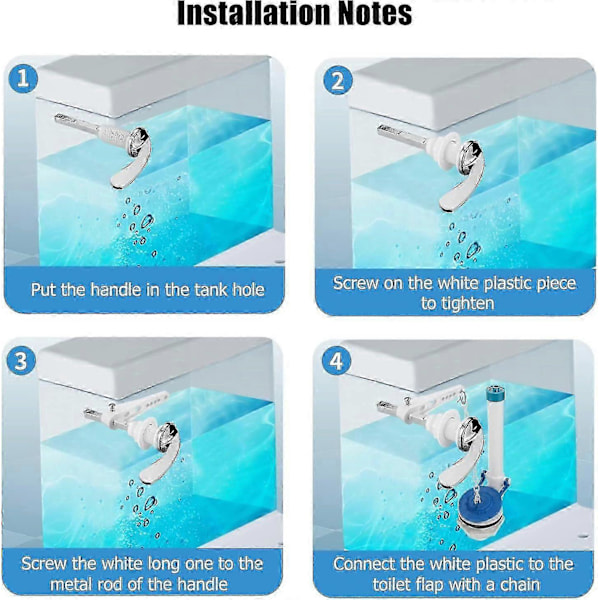 Installation Notes

1

Put the handle in the tank hole

2

Screw on the white plastic piece to tighten

3

Screw the white long one to the metal rod of the handle

4

Connect the white plastic to the toilet flap with a chain