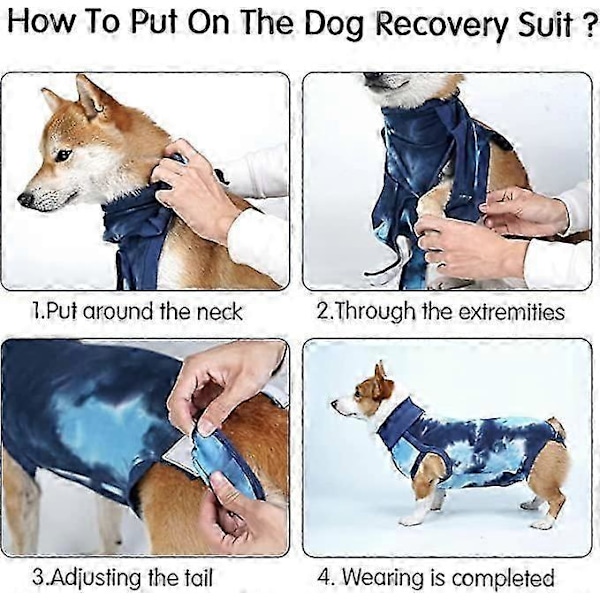 How To Put On The Dog Recovery Suit ?

1.Put around the neck

2.Through the extremities

3.Adjusting the tail

4. Wearing is completed