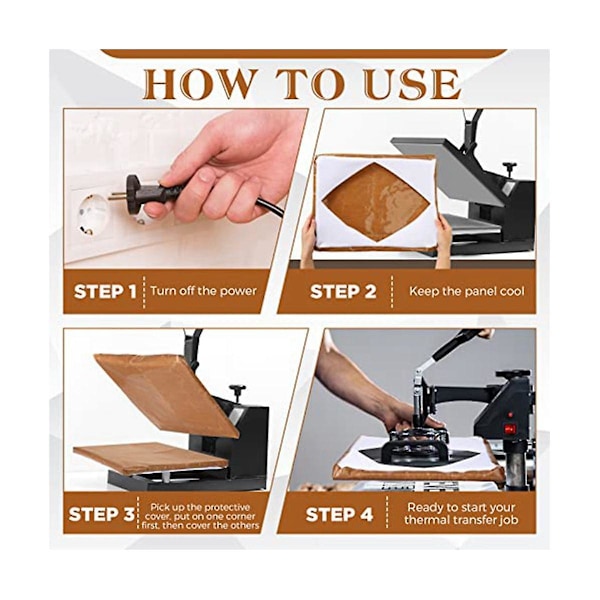 HOW TO USE

STEP 1 Turn off the power

STEP 2 Keep the panel cool

STEP 3 Pick up the protective cover, put on one corner first, then cover the others

STEP 4 Ready to start your thermal transfer job