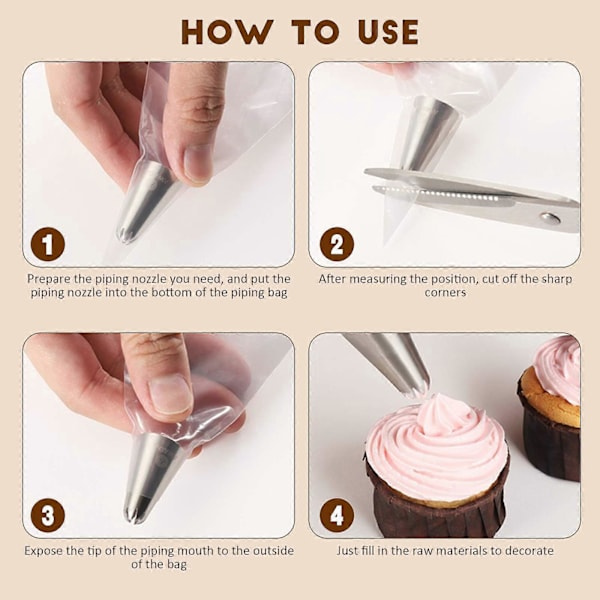 HOW TO USE

1

Prepare the piping nozzle you need, and put the piping nozzle into the bottom of the piping bag

2

After measuring the position, cut off the sharp corners

3

Expose the tip of the piping mouth to the outside of the bag

4

Just fill in the raw materials to decorate