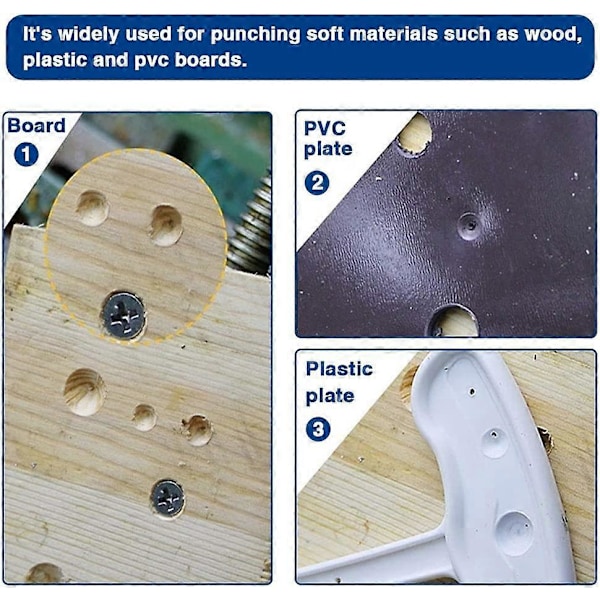 It's widely used for punching soft materials such as wood, plastic and pvc boards.

Board
1

PVC plate
2

Plastic plate
3