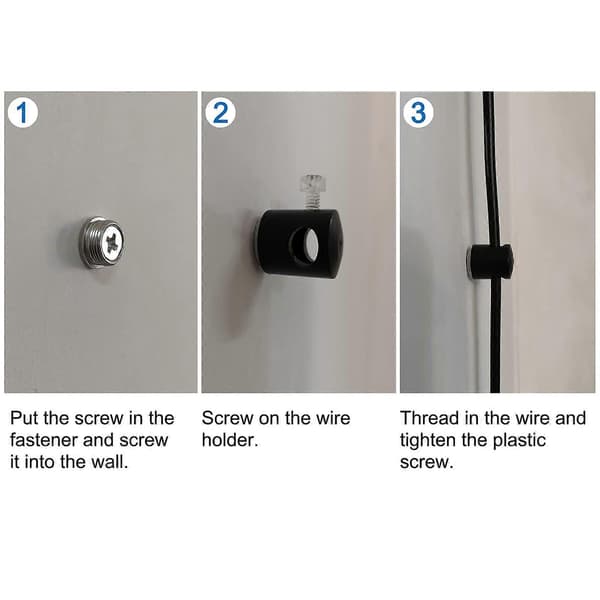 1

Put the screw in the fastener and screw it into the wall.

2

Screw on the wire holder.

3

Thread in the wire and tighten the plastic screw.