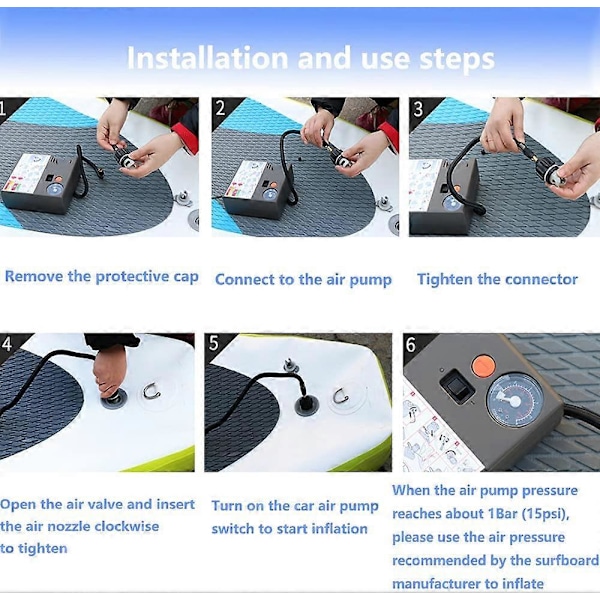 Installation and use steps

1

Remove the protective cap

2

Connect to the air pump

3

Tighten the connector

4

Open the air valve and insert the air nozzle clockwise to tighten

5

Turn on the car air pump switch to start inflation

6

When the air pump pressure reaches about 1Bar (15psi), please use the air pressure recommended by the surfboard manufacturer to inflate