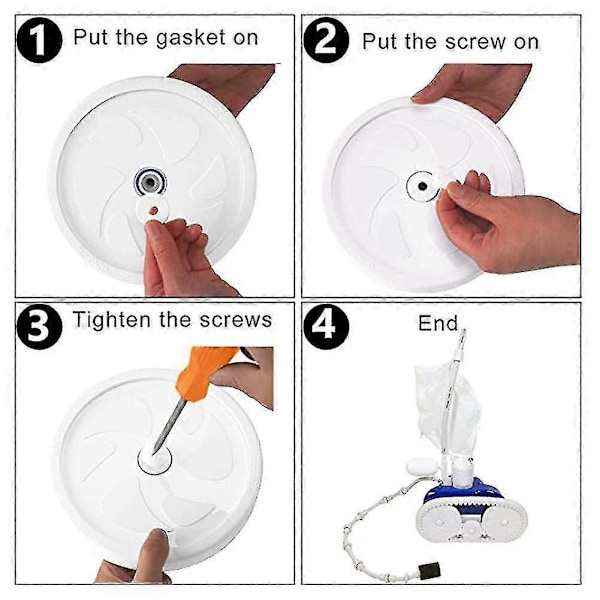 1 Put the gasket on

2 Put the screw on

3 Tighten the screws

4 End