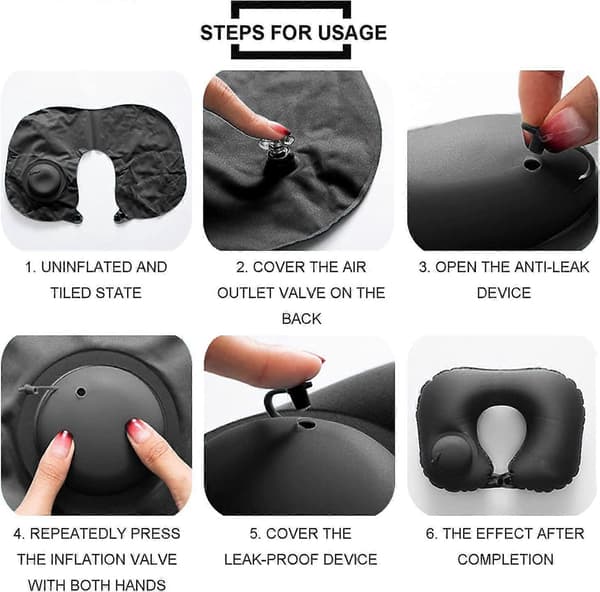 STEPS FOR USAGE

1. UNINFLATED AND TILED STATE

2. COVER THE AIR OUTLET VALVE ON THE BACK

3. OPEN THE ANTI-LEAK DEVICE

4. REPEATEDLY PRESS THE INFLATION VALVE WITH BOTH HANDS

5. COVER THE LEAK-PROOF DEVICE

6. THE EFFECT AFTER COMPLETION