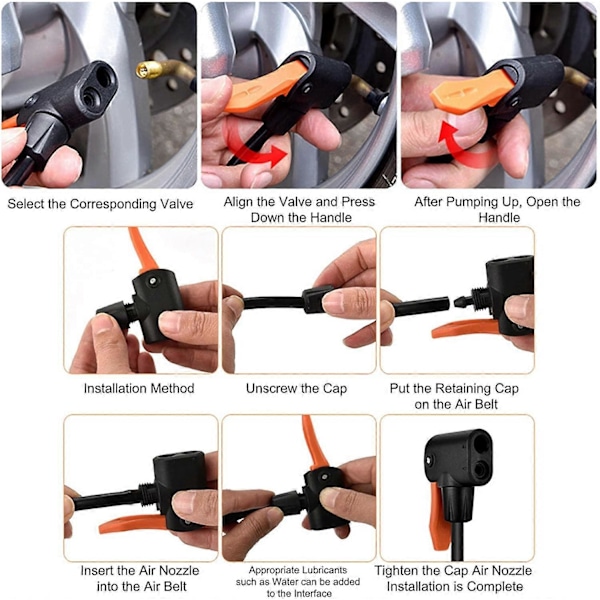 Select the Corresponding Valve

Align the Valve and Press Down the Handle

After Pumping Up, Open the Handle

Installation Method

Unscrew the Cap

Put the Retaining Cap on the Air Belt

Insert the Air Nozzle into the Air Belt

Appropriate Lubricants such as Water can be added to the Interface

Tighten the Cap Air Nozzle Installation is Complete