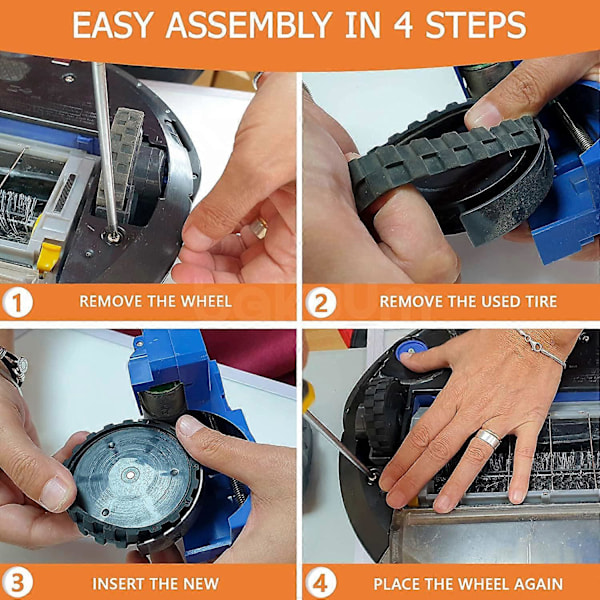 EASY ASSEMBLY IN 4 STEPS

1 REMOVE THE WHEEL

2 REMOVE THE USED TIRE

3 INSERT THE NEW

4 PLACE THE WHEEL AGAIN