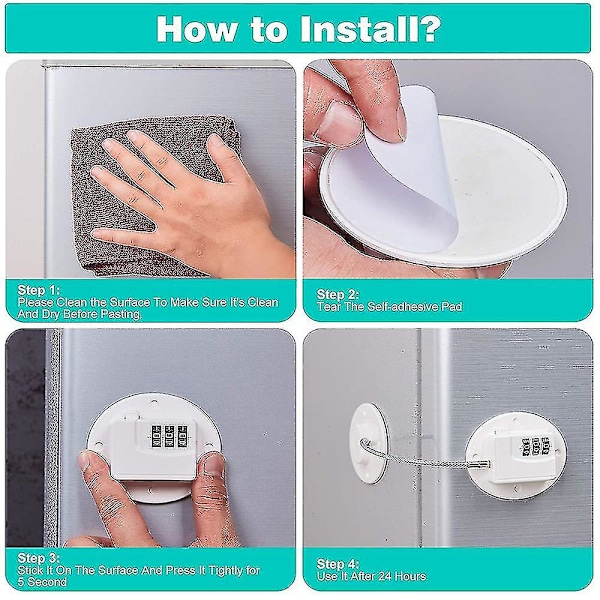 How to Install?

Step 1:
Please Clean the Surface To Make Sure It's Clean And Dry Before Pasting.

Step 2:
Tear The Self-adhesive Pad

Step 3:
Stick It On The Surface And Press It Tightly for 5 Second

Step 4:
Use It After 24 Hours