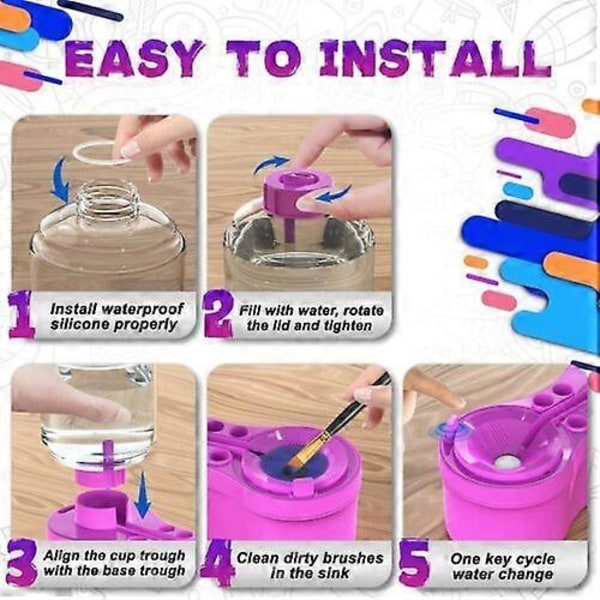 EASY TO INSTALL

1 Install waterproof silicone properly

2 Fill with water, rotate the lid and tighten

3 Align the cup trough with the base trough

4 Clean dirty brushes in the sink

5 One key cycle water change