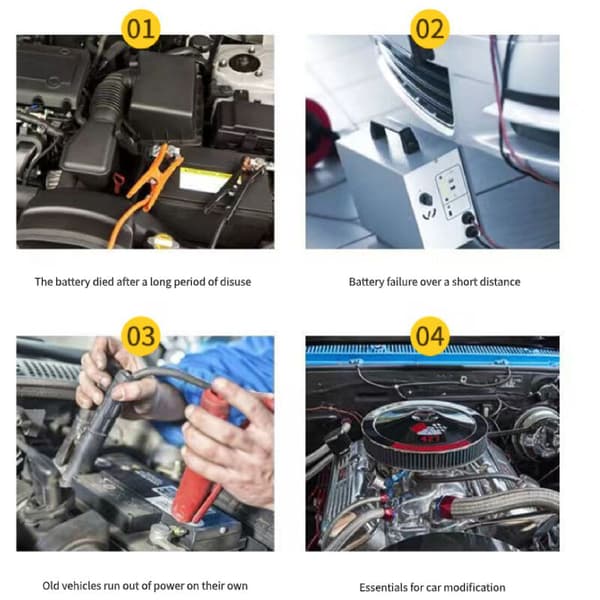 01

The battery died after a long period of disuse

02

Battery failure over a short distance

03

Old vehicles run out of power on their own

04

Essentials for car modification