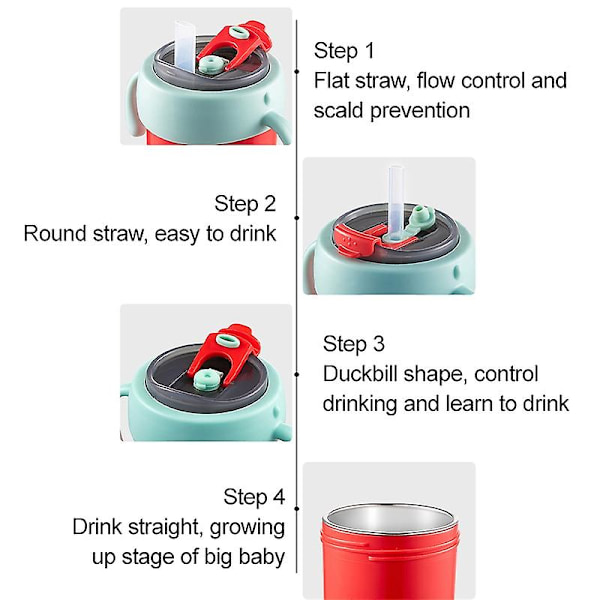 Step 1
Flat straw, flow control and scald prevention

Step 2
Round straw, easy to drink

Step 3
Duckbill shape, control drinking and learn to drink

Step 4
Drink straight, growing up stage of big baby