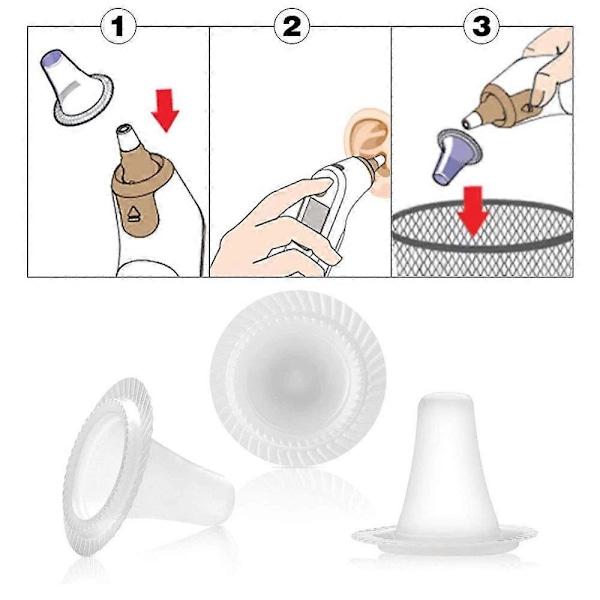 1

2

3