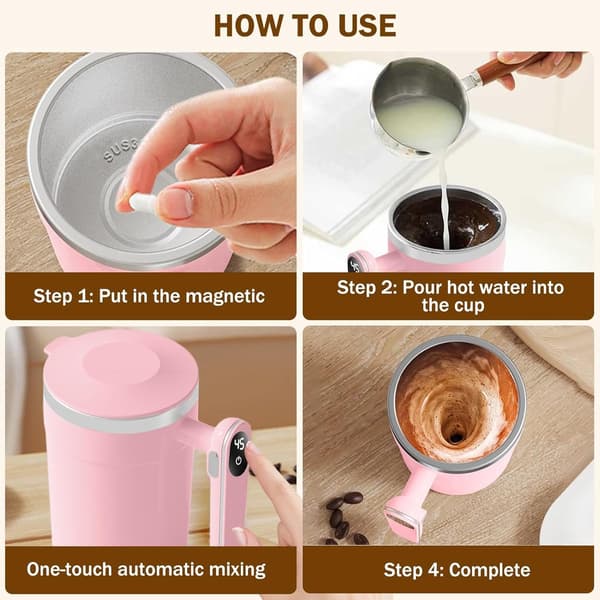 HOW TO USE

SUS3

Step 1: Put in the magnetic

Step 2: Pour hot water into the cup

45

One-touch automatic mixing

Step 4: Complete