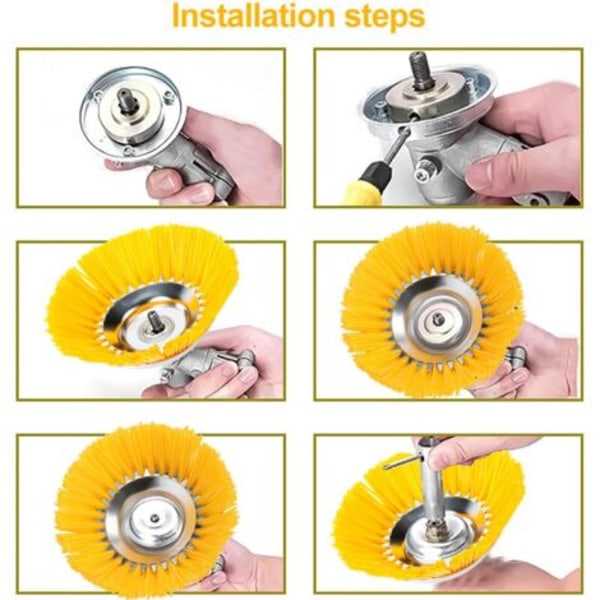 Installation steps