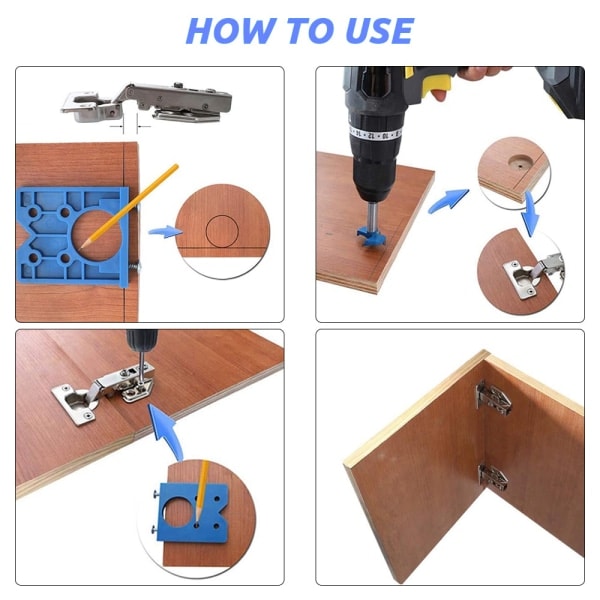 HOW TO USE