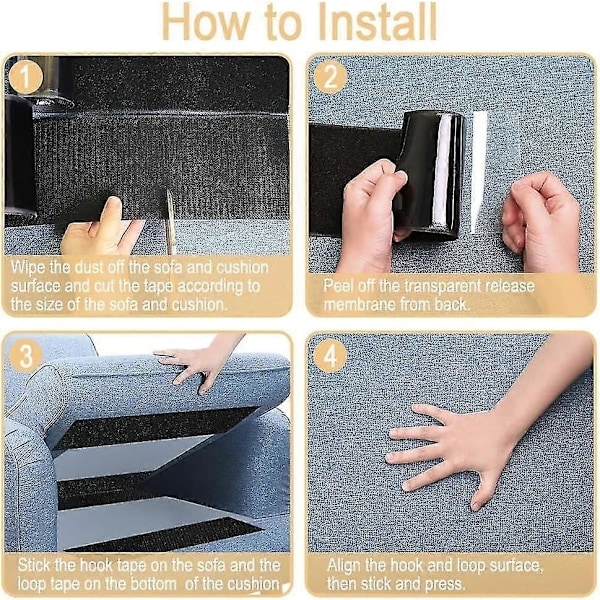 How to Install

1

Wipe the dust off the sofa and cushion surface and cut the tape according to the size of the sofa and cushion.

2

Peel off the transparent release membrane from back.

3

Stick the hook tape on the sofa and the loop tape on the bottom of the cushion

4

Align the hook and loop surface, then stick and press.