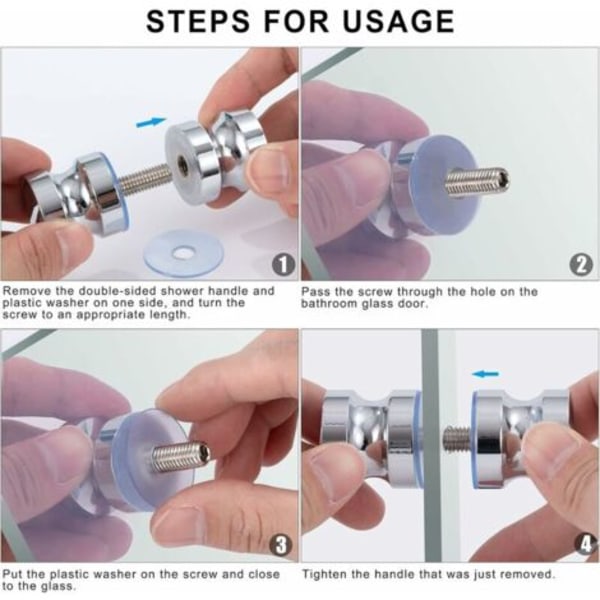 STEPS FOR USAGE

1

Remove the double-sided shower handle and plastic washer on one side, and turn the screw to an appropriate length.

2

Pass the screw through the hole on the bathroom glass door.

3

Put the plastic washer on the screw and close to the glass.

4

Tighten the handle that was just removed.