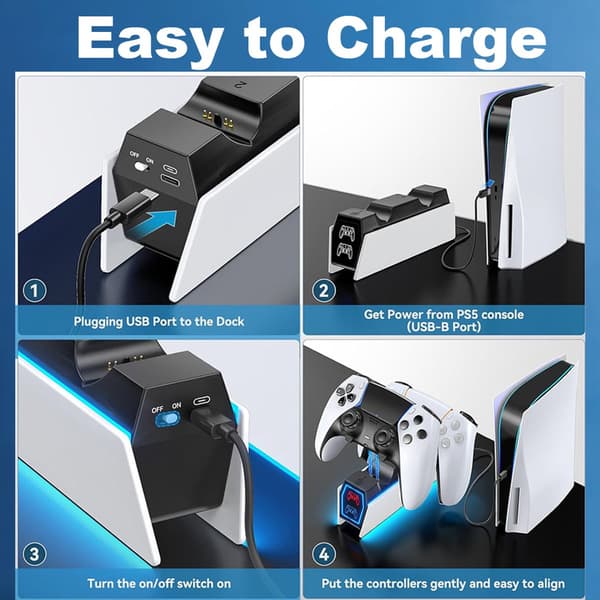 Easy to Charge

2

OFF ON

1

Plugging USB Port to the Dock

2

Get Power from PS5 console (USB-B Port)

OFF ON

3

Turn the on/off switch on

4

Put the controllers gently and easy to align