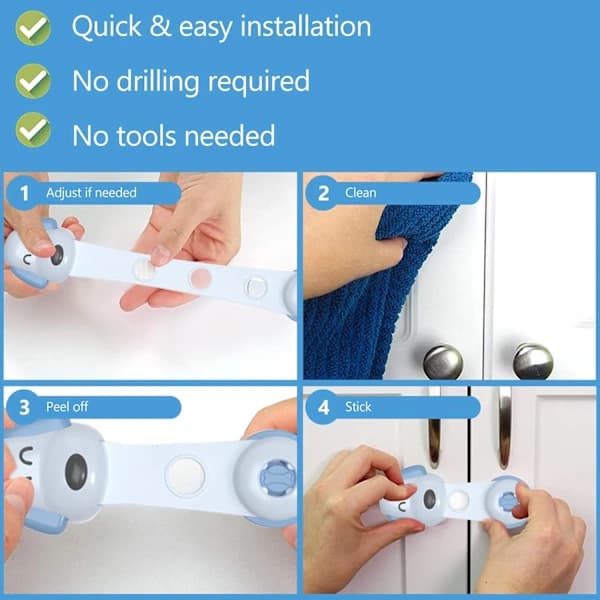 Quick & easy installation

No drilling required

No tools needed

1 Adjust if needed

2 Clean

3 Peel off

4 Stick