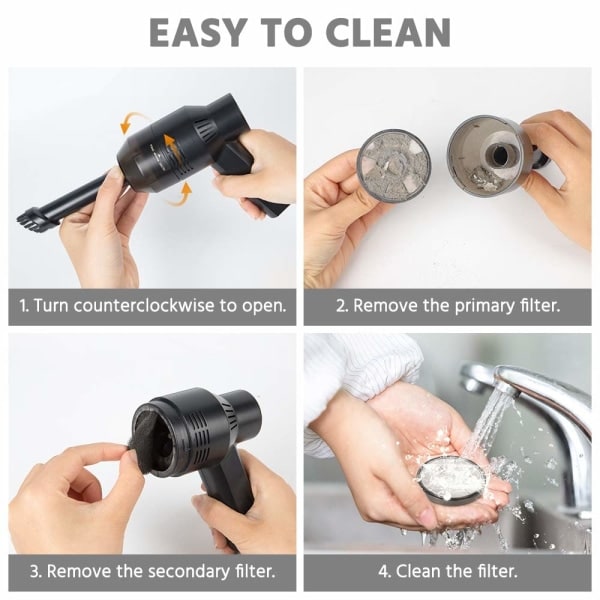 EASY TO CLEAN

1. Turn counterclockwise to open.

2. Remove the primary filter.

3. Remove the secondary filter.

4. Clean the filter.