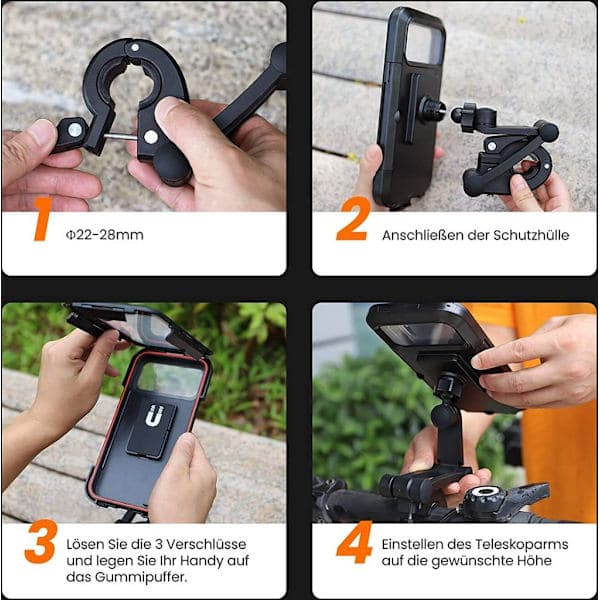 1 Φ22-28mm

2 Anschließen der Schutzhülle

3 Lösen Sie die 3 Verschlüsse und legen Sie Ihr Handy auf das Gummipuffer.

4 Einstellen des Teleskoparms auf die gewünschte Höhe