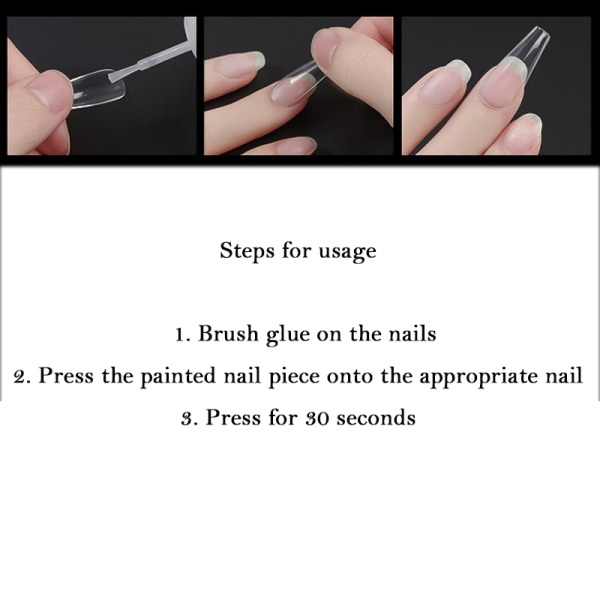 Steps for usage

1. Brush glue on the nails
2. Press the painted nail piece onto the appropriate nail
3. Press for 30 seconds