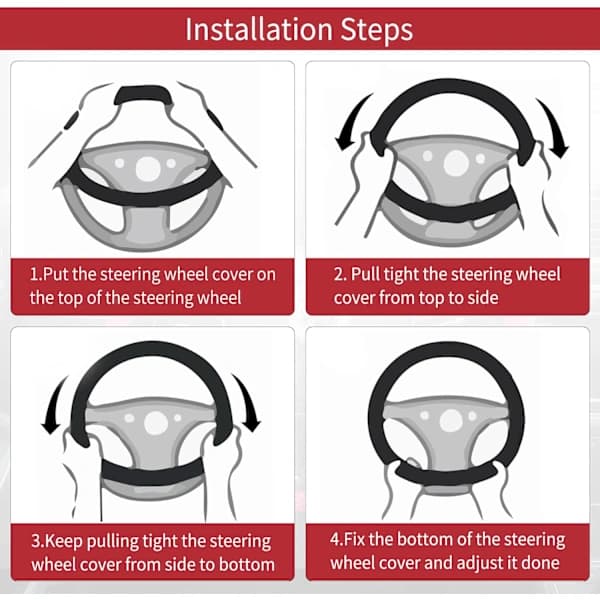 Installation Steps

1.Put the steering wheel cover on the top of the steering wheel

2. Pull tight the steering wheel cover from top to side

3.Keep pulling tight the steering wheel cover from side to bottom

4.Fix the bottom of the steering wheel cover and adjust it done