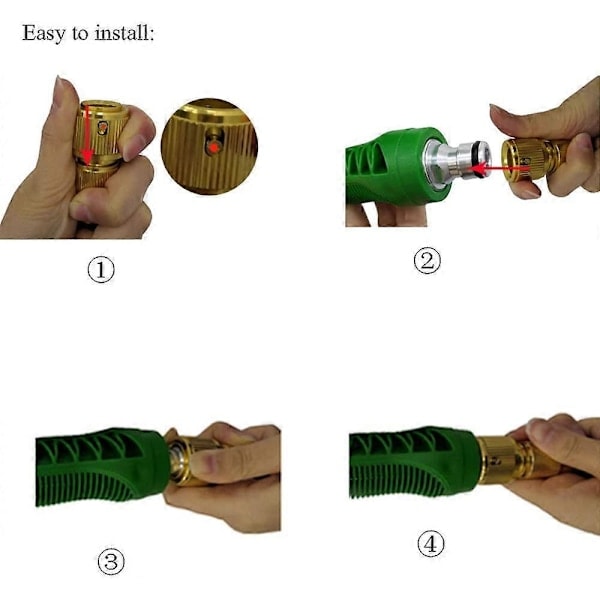 Easy to install:

①

②

③

④