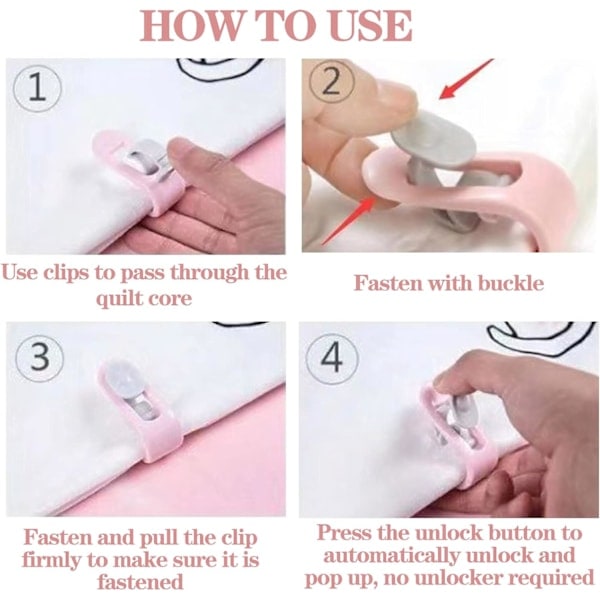 HOW TO USE

1

Use clips to pass through the quilt core

2

Fasten with buckle

3

Fasten and pull the clip firmly to make sure it is fastened

4

Press the unlock button to automatically unlock and pop up, no unlocker required