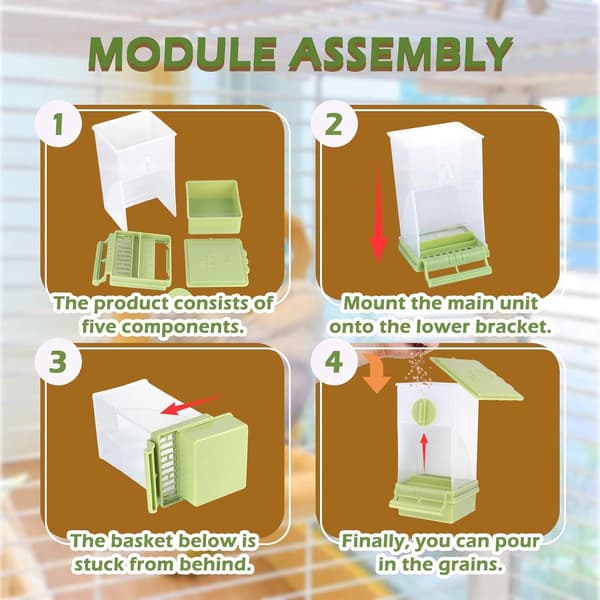 MODULE ASSEMBLY

1

The product consists of five components.

2

Mount the main unit onto the lower bracket.

3

The basket below is stuck from behind.

4

Finally, you can pour in the grains.