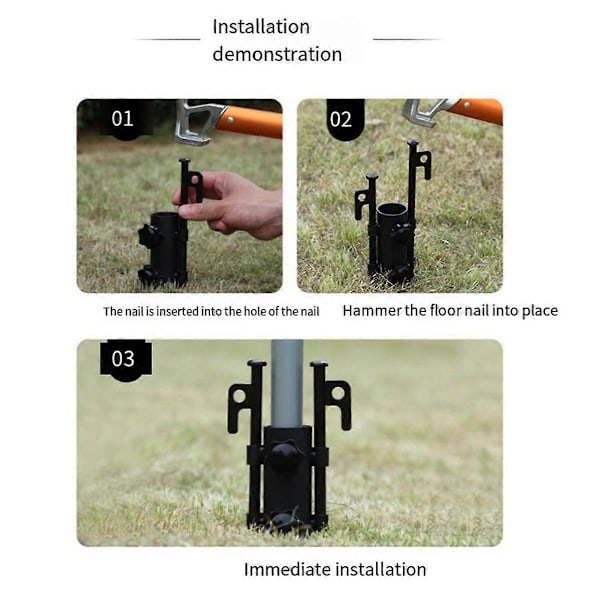 Installation demonstration

01

02

The nail is inserted into the hole of the nail

Hammer the floor nail into place

03

Immediate installation