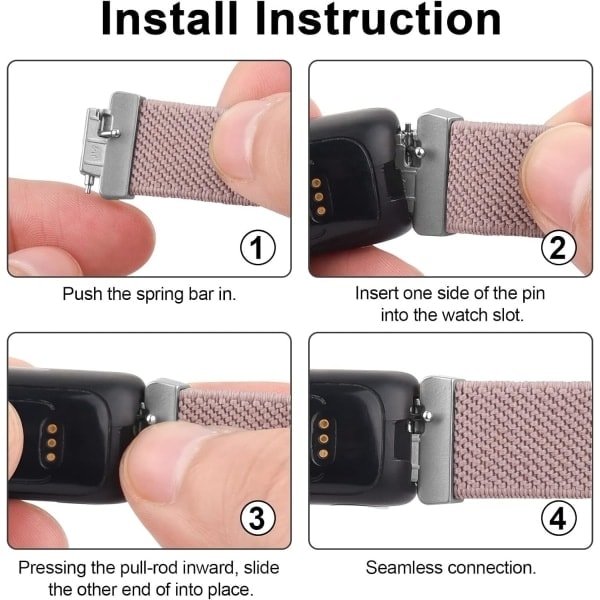 Install Instruction

1

Push the spring bar in.

2

Insert one side of the pin into the watch slot.

3

Pressing the pull-rod inward, slide the other end of into place.

4

Seamless connection.