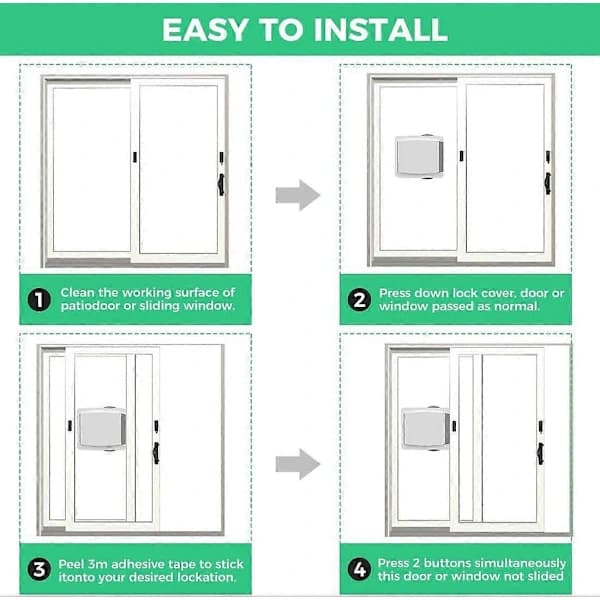 EASY TO INSTALL

1 Clean the working surface of patiodoor or sliding window.

2 Press down lock cover, door or window passed as normal.

3 Peel 3m adhesive tape to stick itonto your desired lockation.

4 Press 2 buttons simultaneously this door or window not slided