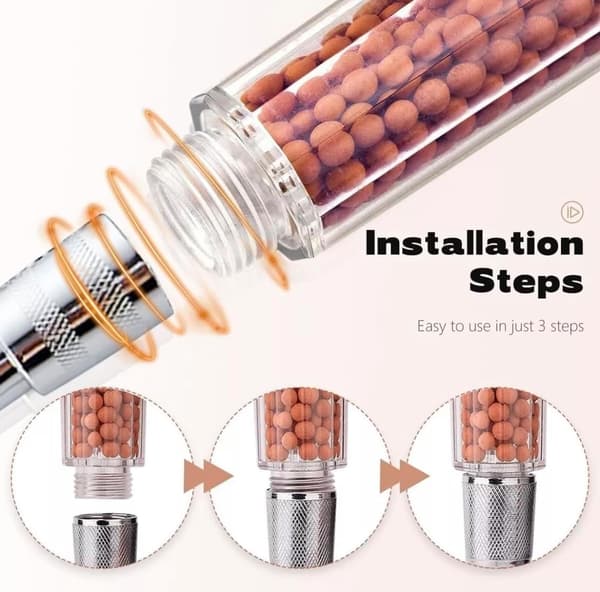 Installation Steps

Easy to use in just 3 steps