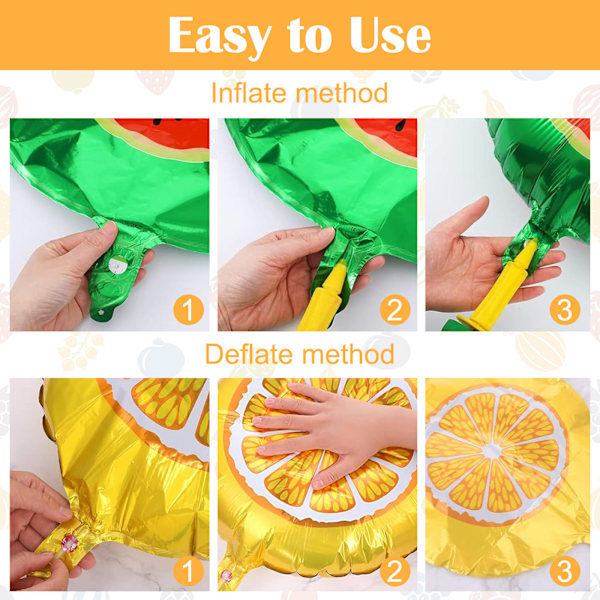 Easy to Use

Inflate method

1

2

3

Deflate method

1

2

3