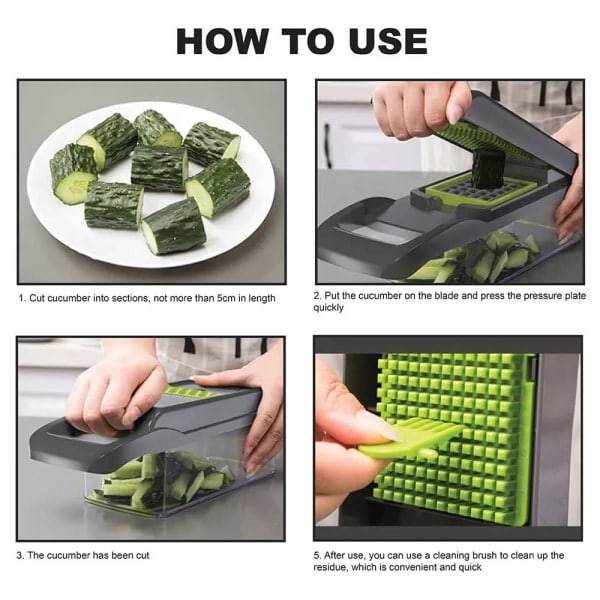 HOW TO USE

1. Cut cucumber into sections, not more than 5cm in length

2. Put the cucumber on the blade and press the pressure plate quickly

3. The cucumber has been cut

5. After use, you can use a cleaning brush to clean up the residue, which is convenient and quick