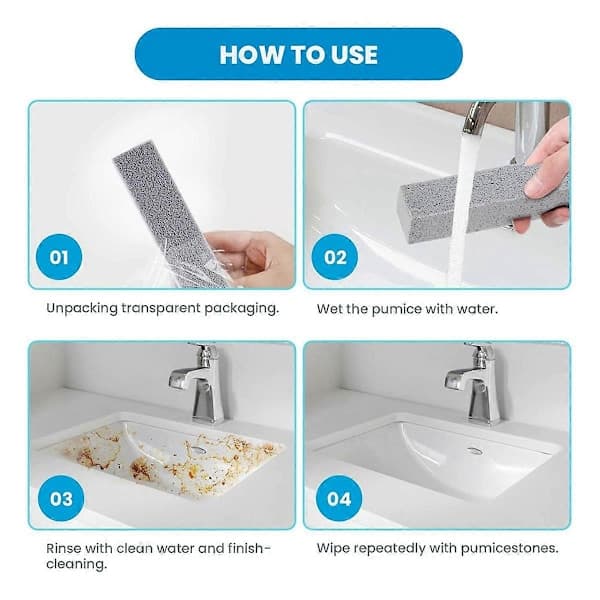 HOW TO USE

01

Unpacking transparent packaging.

02

Wet the pumice with water.

03

Rinse with clean water and finish-cleaning.

04

Wipe repeatedly with pumicestones.