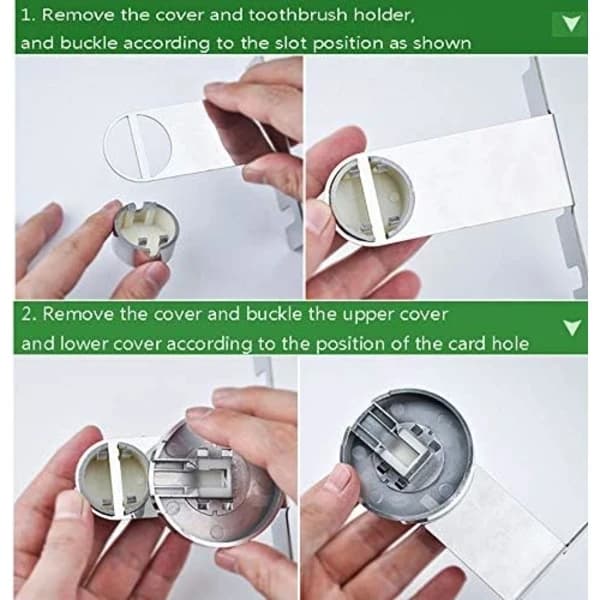 1. Remove the cover and toothbrush holder, and buckle according to the slot position as shown

2. Remove the cover and buckle the upper cover and lower cover according to the position of the card hole