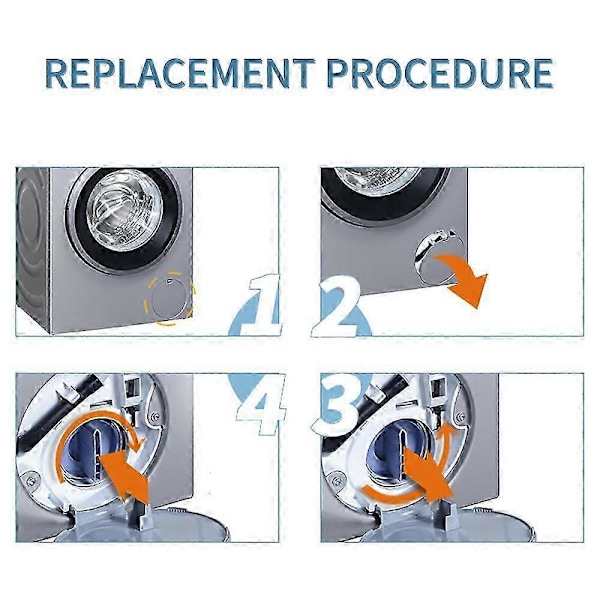 REPLACEMENT PROCEDURE

1

2

4

3