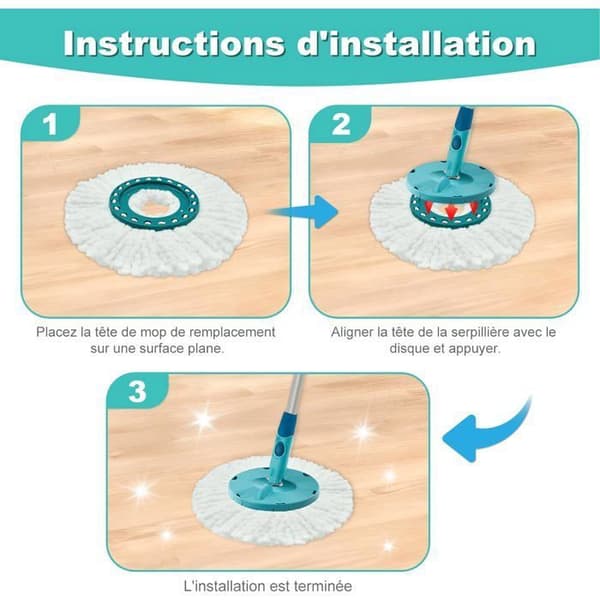 Instructions d'installation

1

Placez la tête de mop de remplacement sur une surface plane.

2

Aligner la tête de la serpillière avec le disque et appuyer.

3

L'installation est terminée