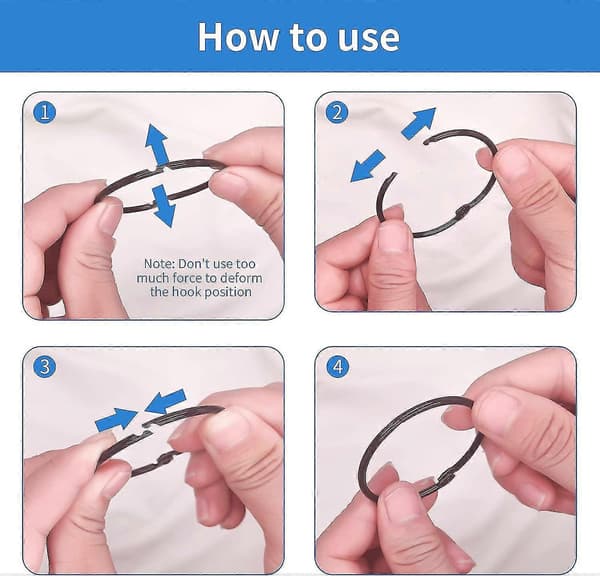 How to use

1

Note: Don't use too much force to deform the hook position

2

3

4