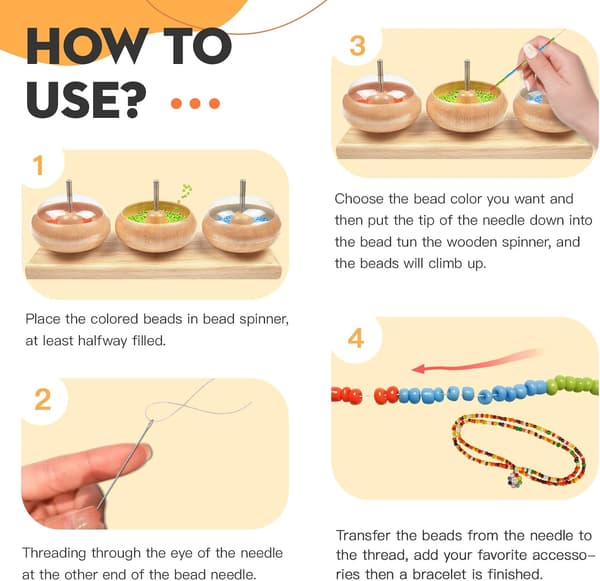 HOW TO USE? ...

1

Place the colored beads in bead spinner, at least halfway filled.

2

Threading through the eye of the needle at the other end of the bead needle.

3

Choose the bead color you want and then put the tip of the needle down into the bead tun the wooden spinner, and the beads will climb up.

4

Transfer the beads from the needle to the thread, add your favorite accessories then a bracelet is finished.