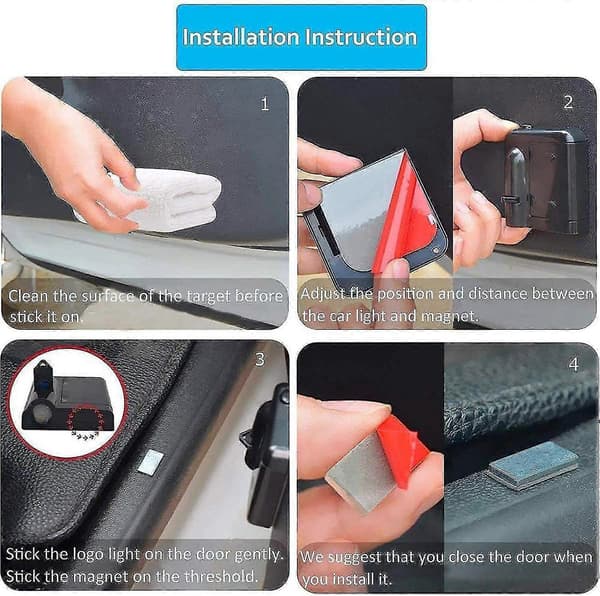 Installation Instruction

1

Clean the surface of the target before stick it on.

2

Adjust the position and distance between the car light and magnet.

3

Stick the logo light on the door gently. Stick the magnet on the threshold.

4

We suggest that you close the door when you install it.